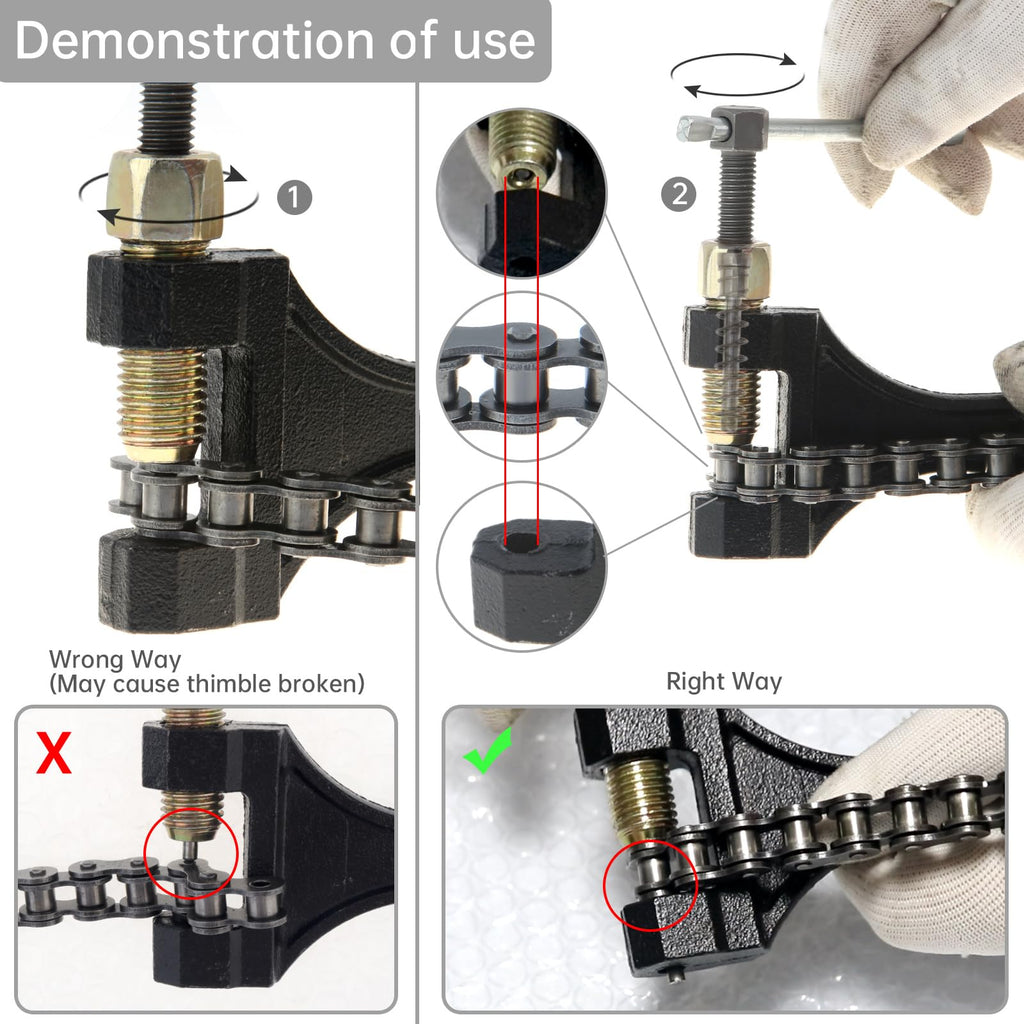 Demonstration of use

1

2

Wrong Way
(May cause thimble broken)

X

Right Way